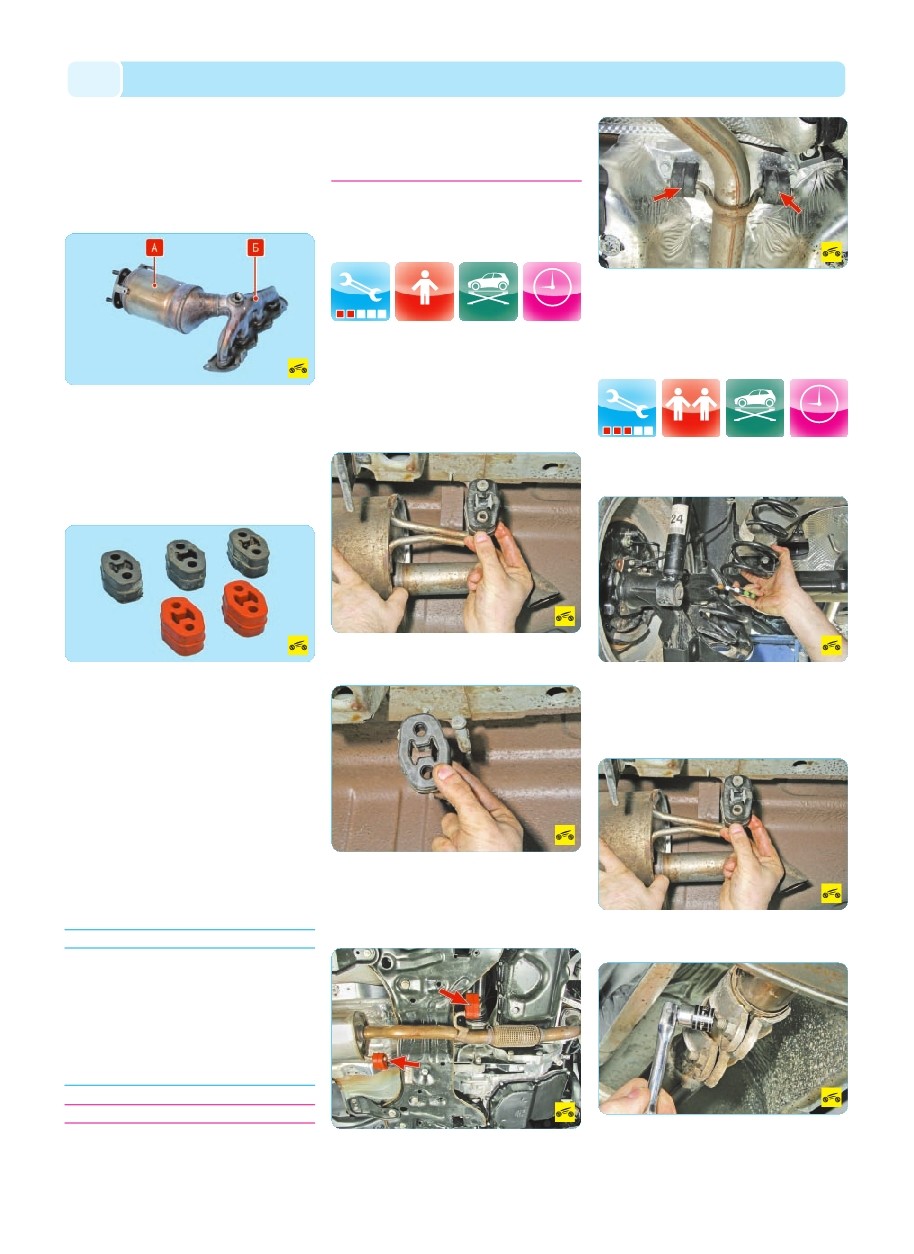 А

Б

24